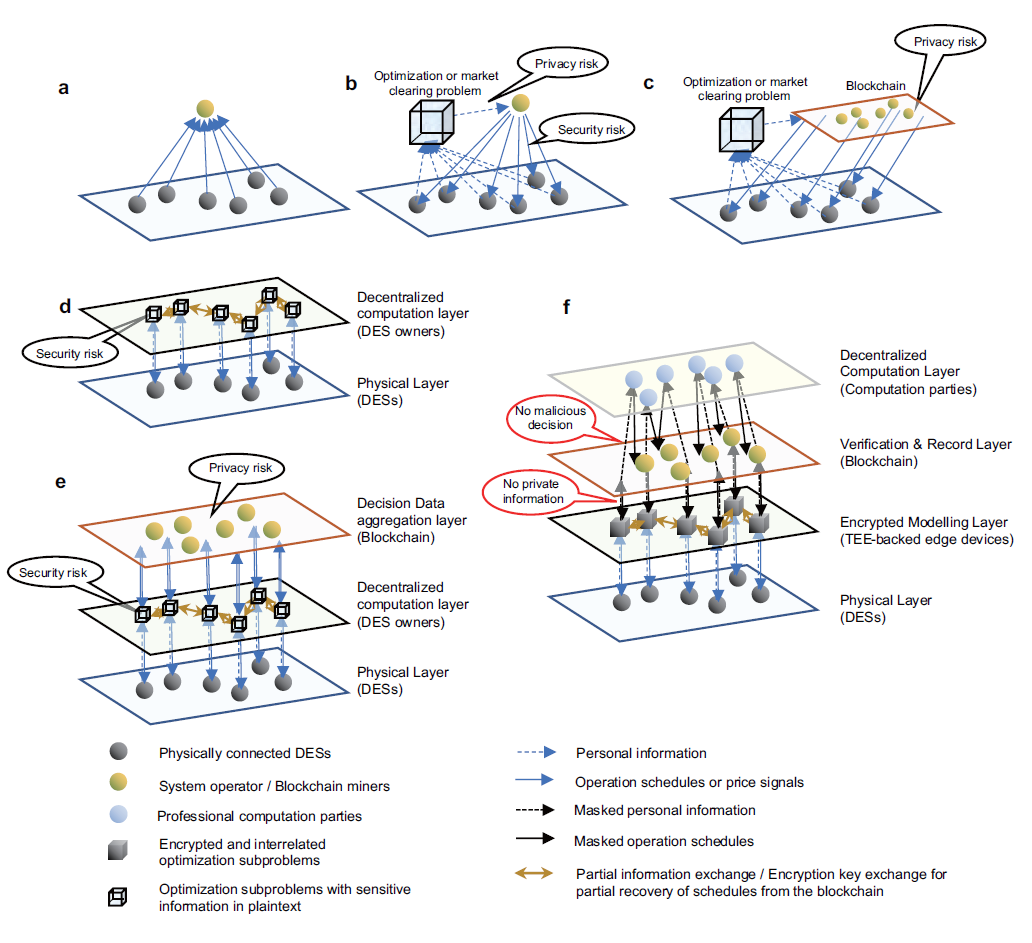 a

b

Optimization or market clearing problem

Privacy risk

Security risk

c

Optimization or market clearing problem

Blockchain

Privacy risk

d

Security risk

Decentralized computation layer (DES owners)

Physical Layer (DESs)

e

Privacy risk

Security risk

Decision Data aggregation layer (Blockchain)

Decentralized computation layer (DES owners)

Physical Layer (DESs)

f

No malicious decision

No private information

Decentralized Computation Layer (Computation parties)

Verification & Record Layer (Blockchain)

Encrypted Modelling Layer (TEE-backed edge devices)

Physical Layer (DESs)

Physically connected DESs

System operator / Blockchain miners

Professional computation parties

Encrypted and interrelated optimization subproblems

Optimization subproblems with sensitive information in plaintext

Personal information

Operation schedules or price signals

Masked personal information

Masked operation schedules

Partial information exchange / Encryption key exchange for partial recovery of schedules from the blockchain